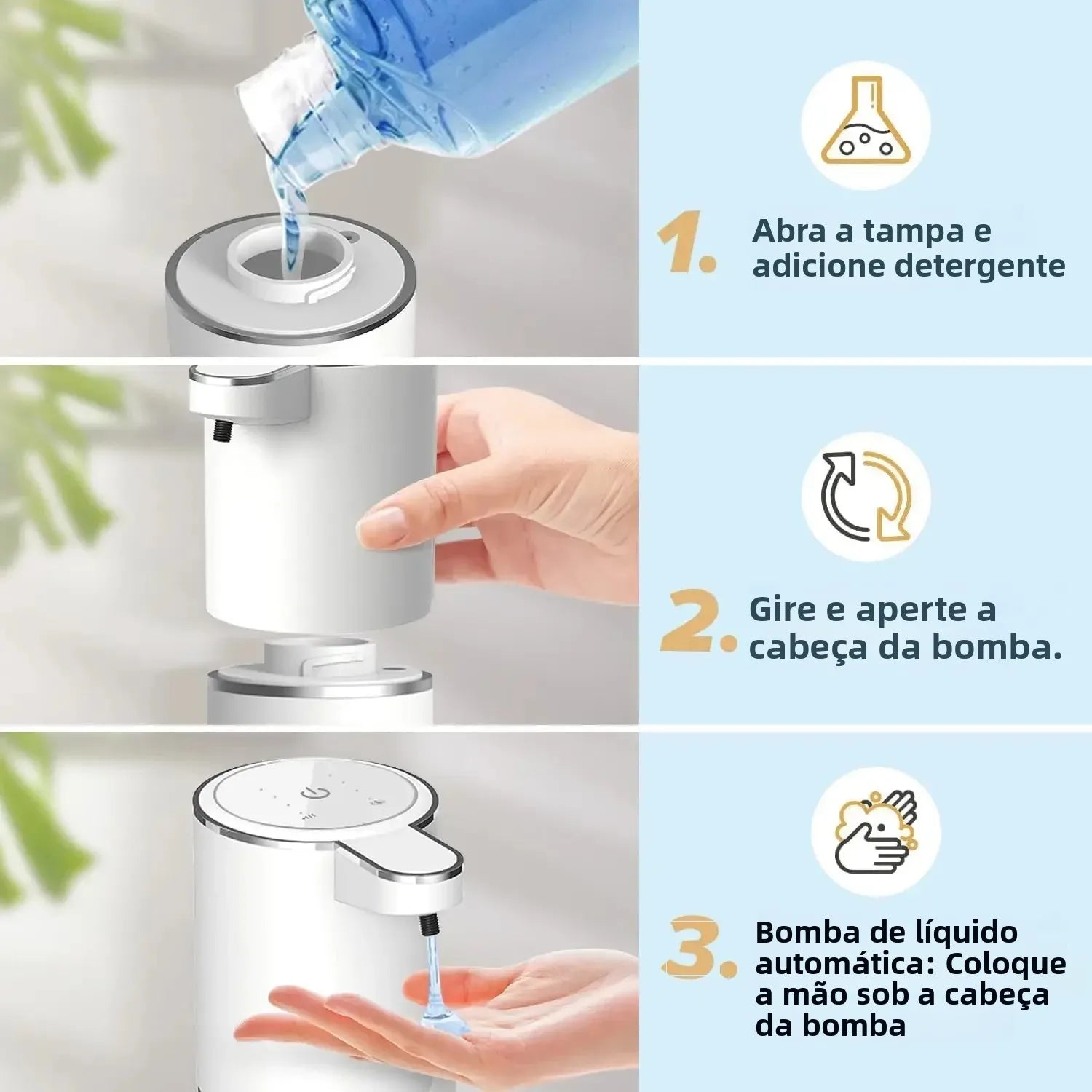 1. Abra a tampa e adicione detergente

2. Gire e aperte a cabeça da bomba.

3. Bomba de líquido automática: Coloque a mão sob a cabeça da bomba