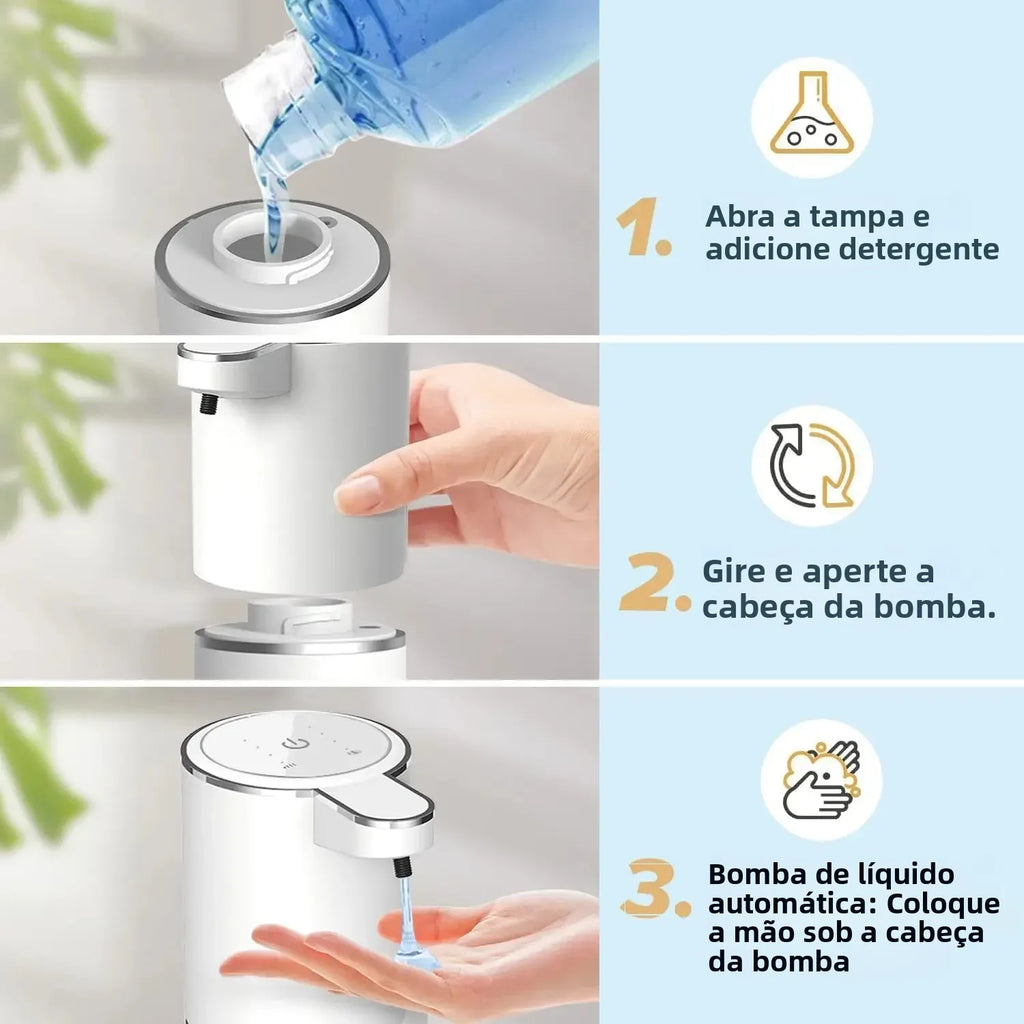 1. Abra a tampa e adicione detergente

2. Gire e aperte a cabeça da bomba.

3. Bomba de líquido automática: Coloque a mão sob a cabeça da bomba