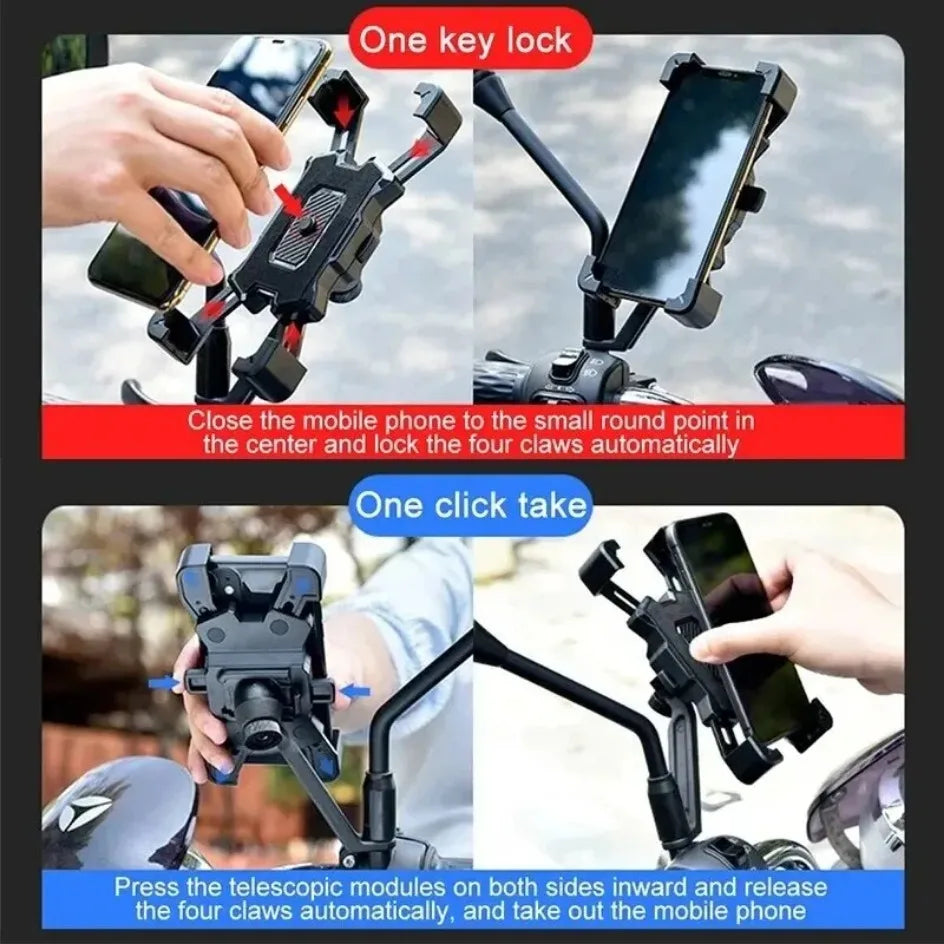 One key lock

Close the mobile phone to the small round point in the center and lock the four claws automatically

One click take

Press the telescopic modules on both sides inward and release the four claws automatically, and take out the mobile phone